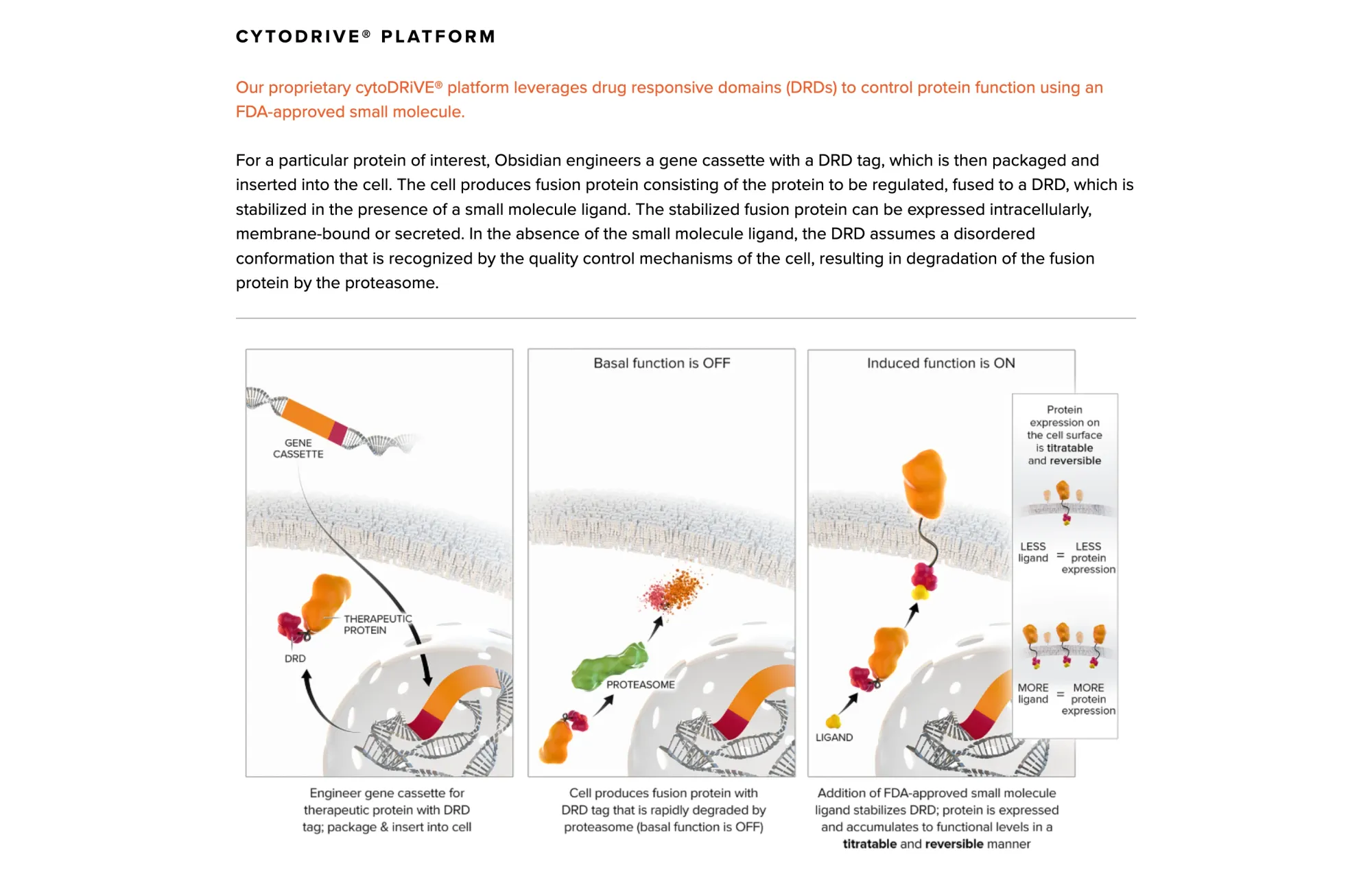 CYTODRIVE® PLATFORM

Our proprietary cytoDRiVE® platform leverages drug responsive domains (DRDs) to control protein function using an FDA-approved small molecule.

For a particular protein of interest, Obsidian engineers a gene cassette with a DRD tag, which is then packaged and inserted into the cell. The cell produces fusion protein consisting of the protein to be regulated, fused to a DRD, which is stabilized in the presence of a small molecule ligand. The stabilized fusion protein can be expressed intracellularly, membrane-bound or secreted. In the absence of the small molecule ligand, the DRD assumes a disordered conformation that is recognized by the quality control mechanisms of the cell, resulting in degradation of the fusion protein by the proteasome.

GENE CASSETTE

THERAPEUTIC PROTEIN

DRD

Engineer gene cassette for therapeutic protein with DRD tag; package & insert into cell

Basal function is OFF

PROTEASOME

Cell produces fusion protein with DRD tag that is rapidly degraded by proteasome (basal function is OFF)

Induced function is ON

LIGAND

Protein expression on the cell surface is titratable and reversible

LESS ligand = LESS protein expression

MORE ligand = MORE protein expression

Addition of FDA-approved small molecule ligand stabilizes DRD; protein is expressed and accumulates to functional levels in a titratable and reversible manner